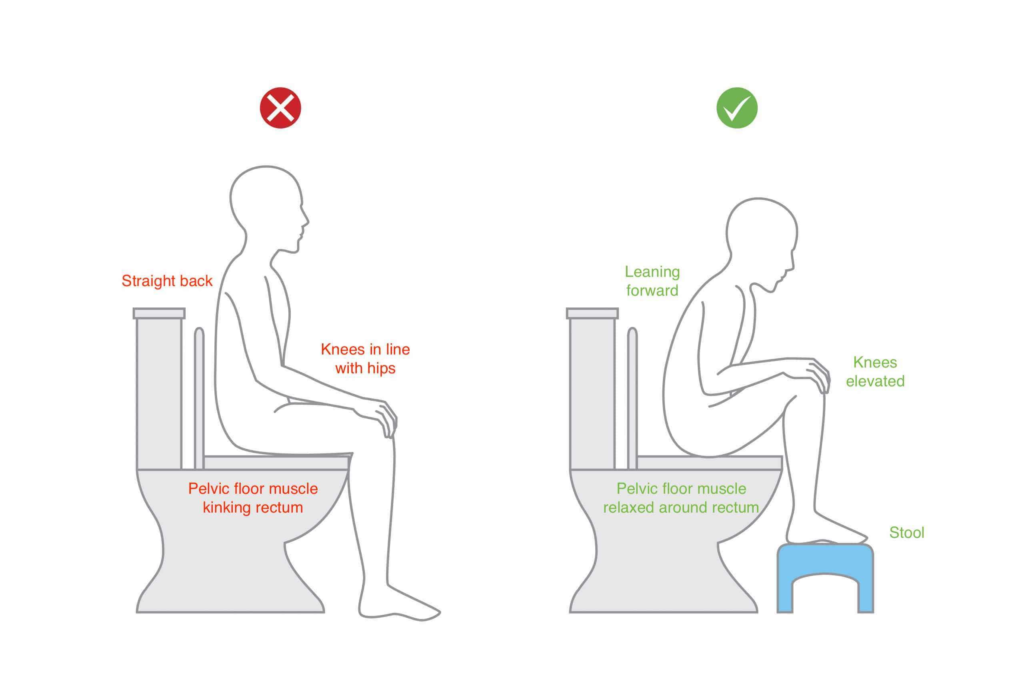 Straight back

Knees in line with hips

Pelvic floor muscle kinking rectum

Leaning forward

Knees elevated

Pelvic floor muscle relaxed around rectum

Stool